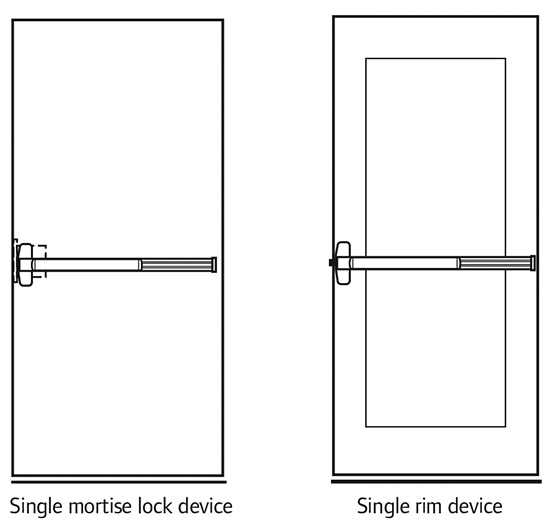 Single mortise lock device

Single rim device